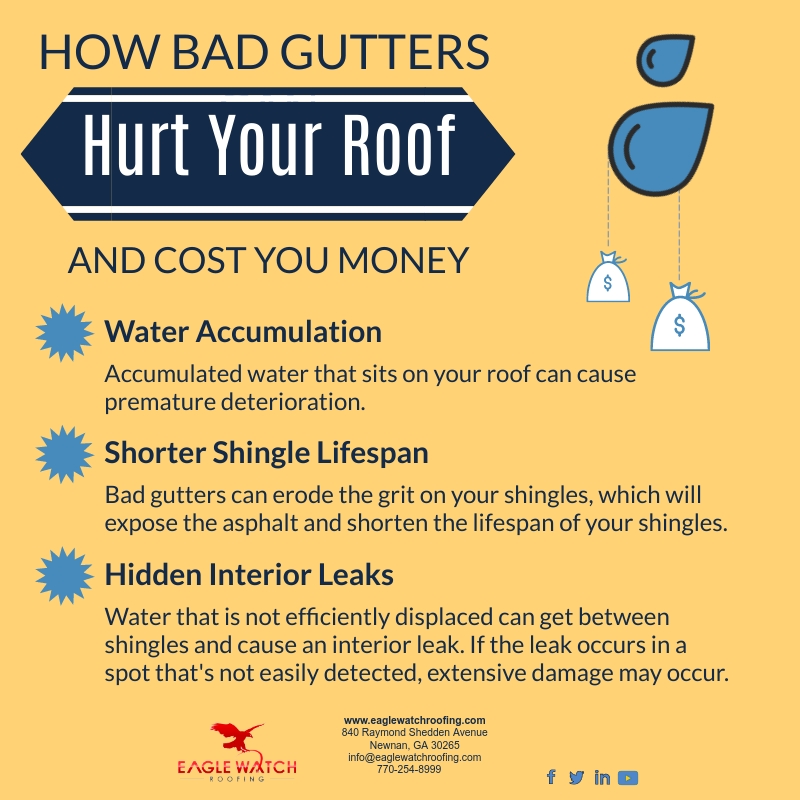 HOW BAD GUTTERS

Hurt Your Roof

AND COST YOU MONEY

$

$

Water Accumulation

Accumulated water that sits on your roof can cause premature deterioration.

Shorter Shingle Lifespan

Bad gutters can erode the grit on your shingles, which will expose the asphalt and shorten the lifespan of your shingles.

Hidden Interior Leaks

Water that is not efficiently displaced can get between shingles and cause an interior leak. If the leak occurs in a spot that's not easily detected, extensive damage may occur.

EAGLE WATCH
ROOFING

www.eaglewatchroofing.com
840 Raymond Shedden Avenue
Newnan, GA 30265
info@eaglewatchroofing.com
770-254-8999