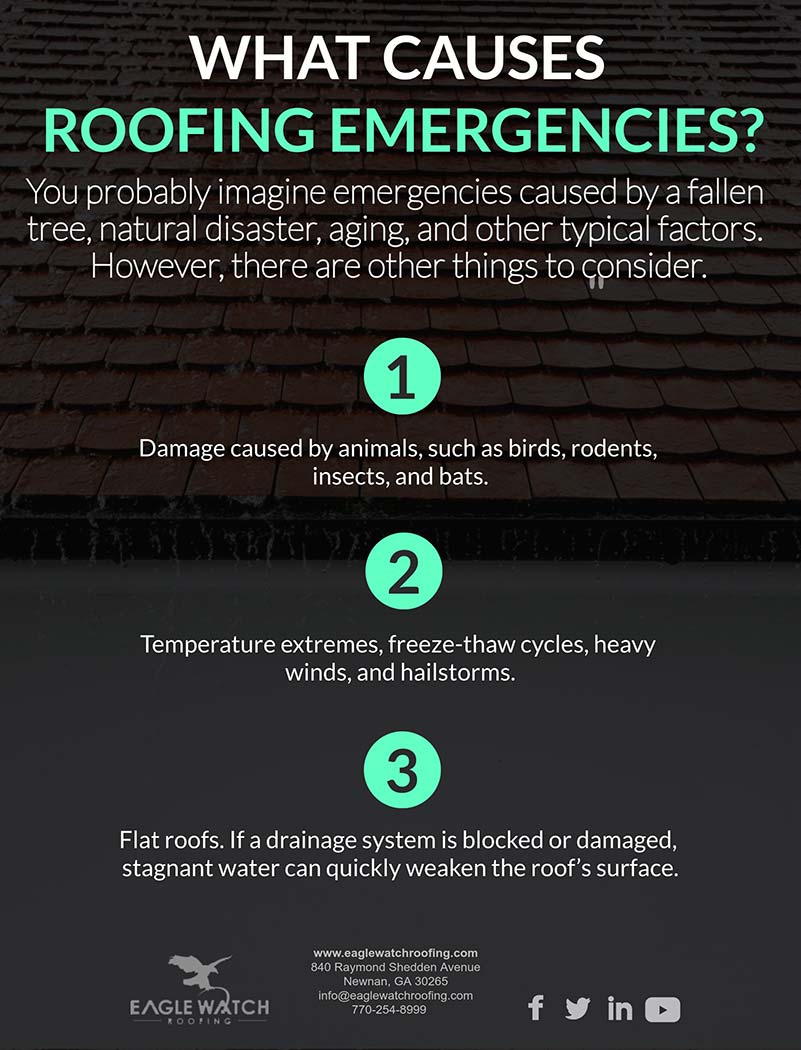 WHAT CAUSES
ROOFING EMERGENCIES?

You probably imagine emergencies caused by a fallen tree, natural disaster, aging, and other typical factors. However, there are other things to consider.

1

Damage caused by animals, such as birds, rodents, insects, and bats.

2

Temperature extremes, freeze-thaw cycles, heavy winds, and hailstorms.

3

Flat roofs. If a drainage system is blocked or damaged, stagnant water can quickly weaken the roof's surface.

EAGLE WATCH
ROOFING

www.eaglewatchroofing.com
840 Raymond Shedden Avenue
Newnan, GA 30265
info@eaglewatchroofing.com
770-254-8999