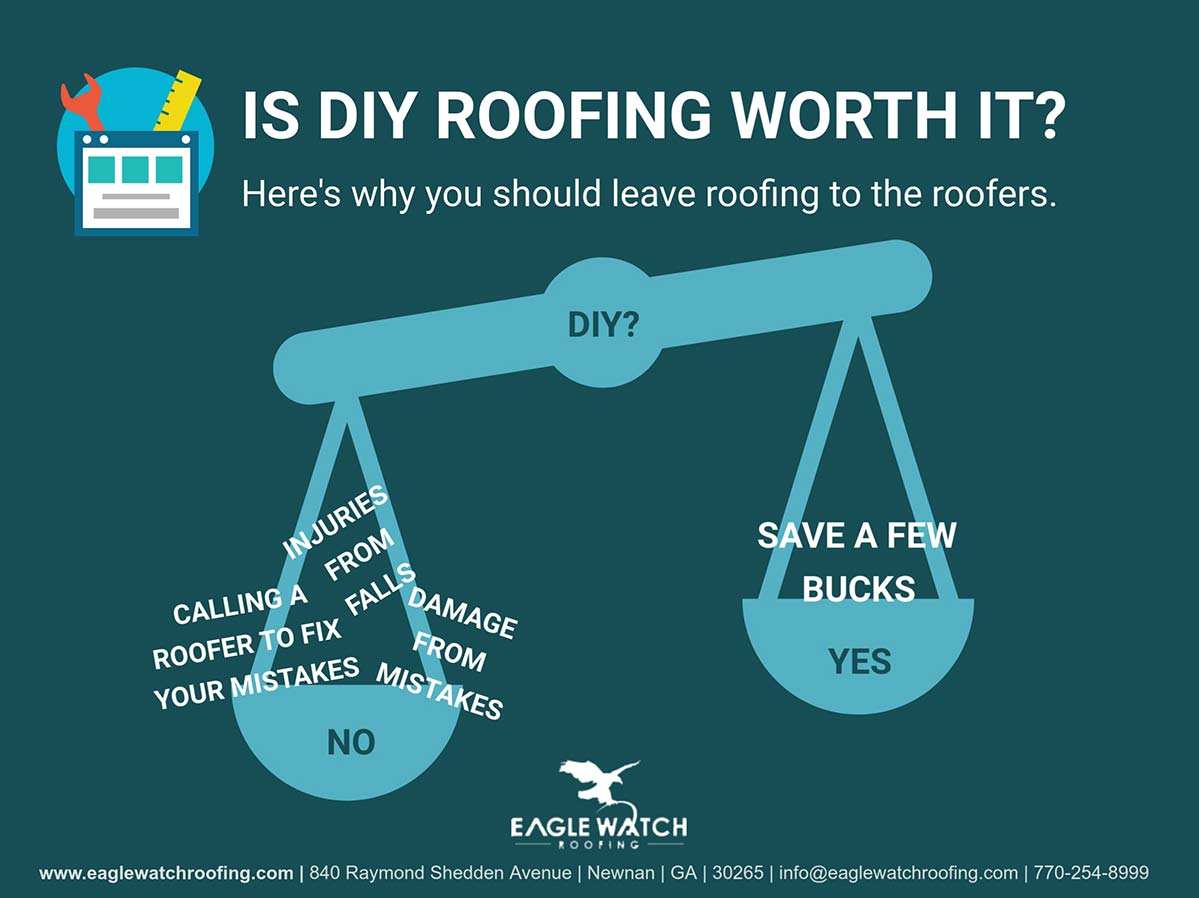 IS DIY ROOFING WORTH IT?

Here's why you should leave roofing to the roofers.

DIY?

INJURIES FROM FALLS

CALLING A ROOFER TO FIX YOUR MISTAKES

DAMAGE FROM MISTAKES

NO

SAVE A FEW BUCKS

YES

EAGLE WATCH
ROOFING

www.eaglewatchroofing.com | 840 Raymond Shedden Avenue | Newnan | GA | 30265 | info@eaglewatchroofing.com | 770-254-8999