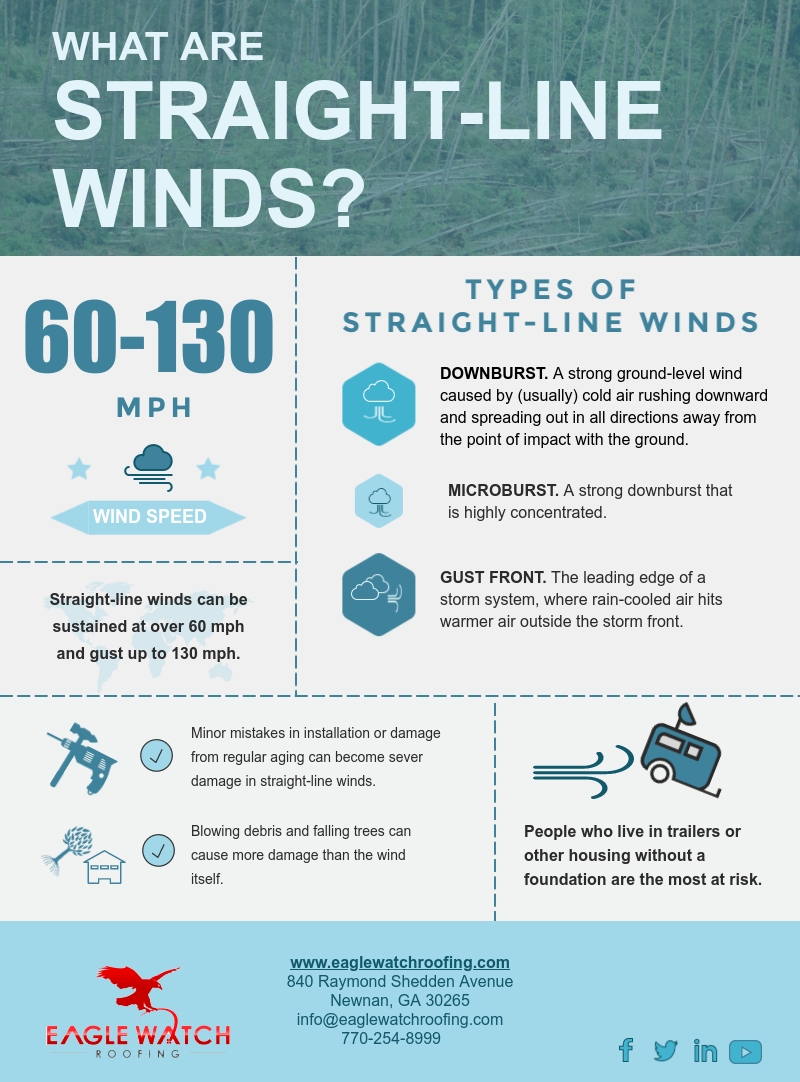 WHAT ARE
STRAIGHT-LINE WINDS?

60-130
MPH

WIND SPEED

Straight-line winds can be sustained at over 60 mph and gust up to 130 mph.

TYPES OF STRAIGHT-LINE WINDS

DOWNBURST. A strong ground-level wind caused by (usually) cold air rushing downward and spreading out in all directions away from the point of impact with the ground.

MICROBURST. A strong downburst that is highly concentrated.

GUST FRONT. The leading edge of a storm system, where rain-cooled air hits warmer air outside the storm front.

Minor mistakes in installation or damage from regular aging can become sever damage in straight-line winds.

Blowing debris and falling trees can cause more damage than the wind itself.

People who live in trailers or other housing without a foundation are the most at risk.

EAGLE WATCH
ROOFING

www.eaglewatchroofing.com
840 Raymond Shedden Avenue
Newnan, GA 30265
info@eaglewatchroofing.com
770-254-8999