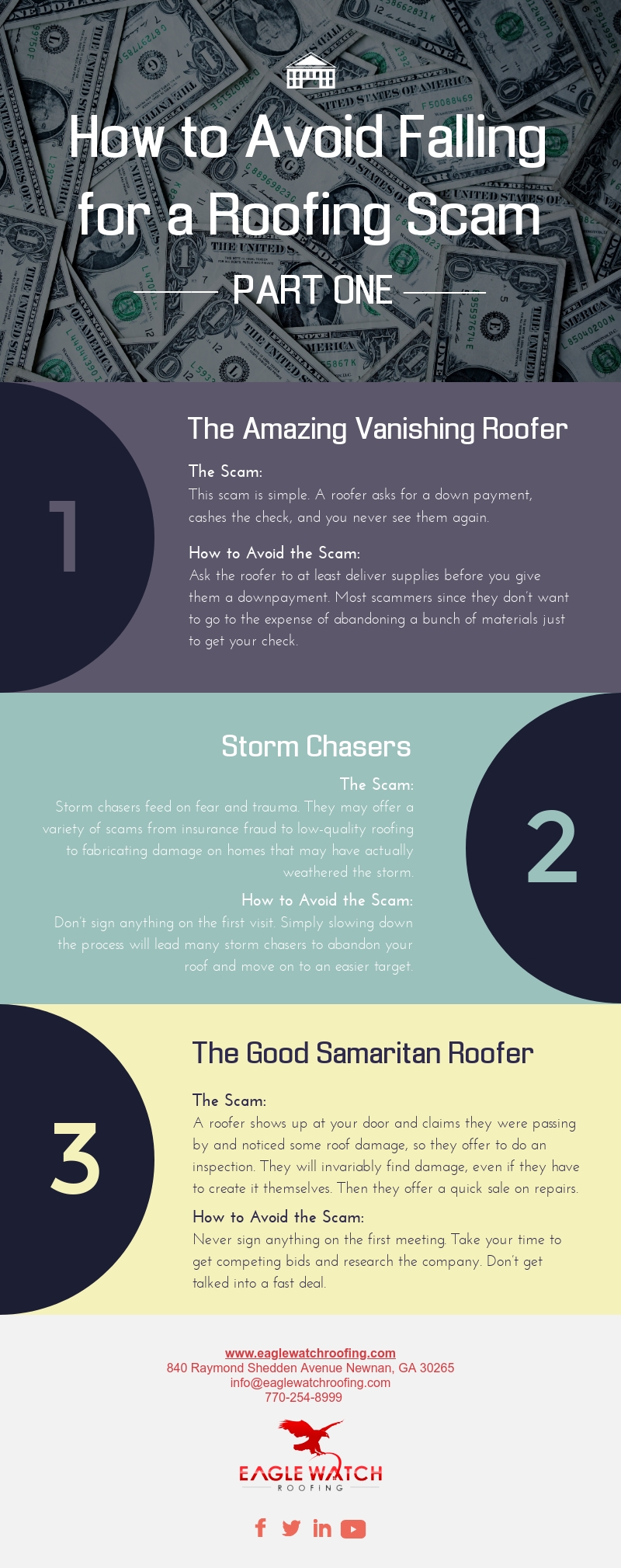 How to Avoid Falling for a Roofing Scam

PART ONE

1

The Amazing Vanishing Roofer

The Scam:
This scam is simple. A roofer asks for a down payment, cashes the check, and you never see them again.

How to Avoid the Scam:
Ask the roofer to at least deliver supplies before you give them a downpayment. Most scammers since they don't want to go to the expense of abandoning a bunch of materials just to get your check.

Storm Chasers

The Scam:
Storm chasers feed on fear and trauma. They may offer a variety of scams from insurance fraud to low-quality roofing to fabricating damage on homes that may have actually weathered the storm.

How to Avoid the Scam:
Don't sign anything on the first visit. Simply slowing down the process will lead many storm chasers to abandon your roof and move on to an easier target.

2

3

The Good Samaritan Roofer

The Scam:
A roofer shows up at your door and claims they were passing by and noticed some roof damage, so they offer to do an inspection. They will invariably find damage, even if they have to create it themselves. Then they offer a quick sale on repairs.

How to Avoid the Scam:
Never sign anything on the first meeting. Take your time to get competing bids and research the company. Don't get talked into a fast deal.

www.eaglewatchroofing.com
840 Raymond Shedden Avenue Newnan, GA 30265
info@eaglewatchroofing.com
770-254-8999

EAGLE WATCH
ROOFING