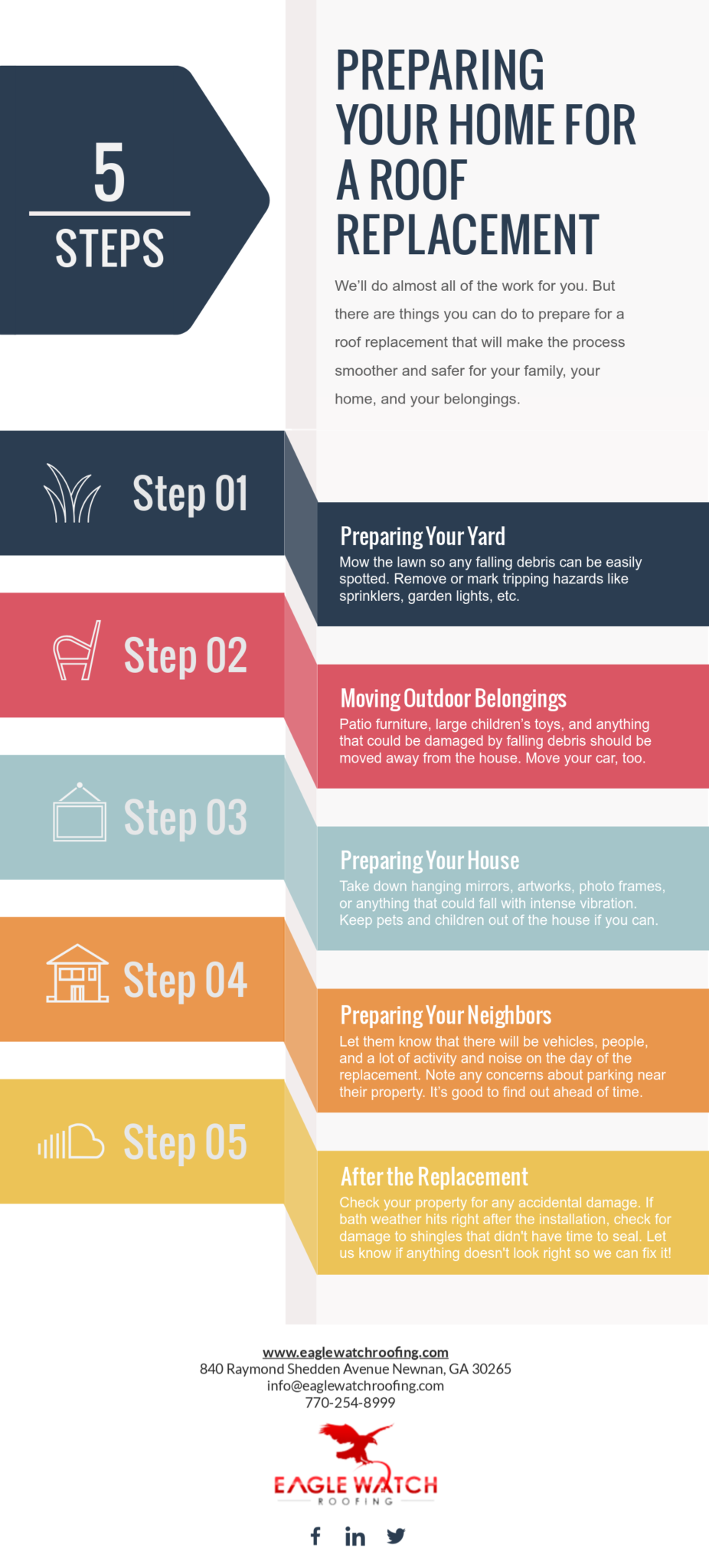 5
STEPS

PREPARING YOUR HOME FOR A ROOF REPLACEMENT

We'll do almost all of the work for you. But there are things you can do to prepare for a roof replacement that will make the process smoother and safer for your family, your home, and your belongings.

Step 01

Preparing Your Yard
Mow the lawn so any falling debris can be easily spotted. Remove or mark tripping hazards like sprinklers, garden lights, etc.

Step 02

Moving Outdoor Belongings
Patio furniture, large children's toys, and anything that could be damaged by falling debris should be moved away from the house. Move your car, too.

Step 03

Preparing Your House
Take down hanging mirrors, artworks, photo frames, or anything that could fall with intense vibration. Keep pets and children out of the house if you can.

Step 04

Preparing Your Neighbors
Let them know that there will be vehicles, people, and a lot of activity and noise on the day of the replacement. Note any concerns about parking near their property. It's good to find out ahead of time.

Step 05

After the Replacement
Check your property for any accidental damage. If bath weather hits right after the installation, check for damage to shingles that didn't have time to seal. Let us know if anything doesn't look right so we can fix it!

www.eaglewatchroofing.com
840 Raymond Shedden Avenue Newnan, GA 30265
info@eaglewatchroofing.com
770-254-8999

EAGLE WATCH
ROOFING